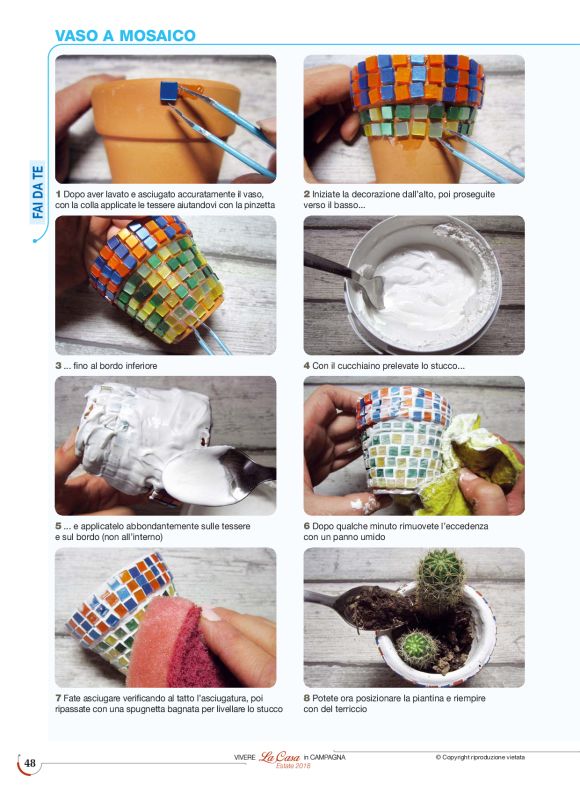 VASO A MOSAICO

FAI DA TE

1 Dopo aver lavato e asciugato accuratamente il vaso, con la colla applicate le tessere aiutandovi con la pinzetta

2 Iniziate la decorazione dall'alto, poi proseguite verso il basso...

3 ... fino al bordo inferiore

4 Con il cucchiaino prelevate lo stucco...

5 ... e applicatelo abbondantemente sulle tessere e sul bordo (non all'interno)

6 Dopo qualche minuto rimuovete l'eccedenza con un panno umido

7 Fate asciugare verificando al tatto l'asciugatura, poi ripassate con una spugnetta bagnata per livellare lo stucco

8 Potete ora posizionare la piantina e riempire con del terriccio

48

VIVERE La Casa in CAMPAGNA Estate 2018

© Copyright riproduzione vietata