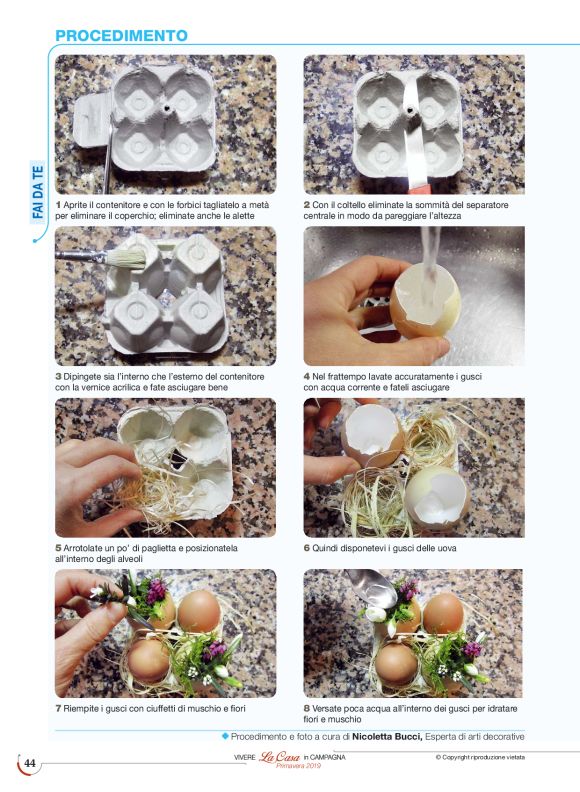 PROCEDIMENTO

FAI DA TE

1 Aprite il contenitore e con le forbici tagliatelo a metà per eliminare il coperchio; eliminate anche le alette

2 Con il coltello eliminate la sommità del separatore centrale in modo da pareggiare l'altezza

3 Dipingete sia l'interno che l'esterno del contenitore con la vernice acrilica e fate asciugare bene

4 Nel frattempo lavate accuratamente i gusci con acqua corrente e fateli asciugare

5 Arrotolate un po' di paglietta e posizionatela all'interno degli alveoli

6 Quindi disponetevi i gusci delle uova

7 Riempite i gusci con ciuffetti di muschio e fiori

8 Versate poca acqua all'interno dei gusci per idratare fiori e muschio

Procedimento e foto a cura di Nicoletta Bucci, Esperta di arti decorative

44

VIVERE La Casa in CAMPAGNA Primavera 2019

© Copyright riproduzione vietata