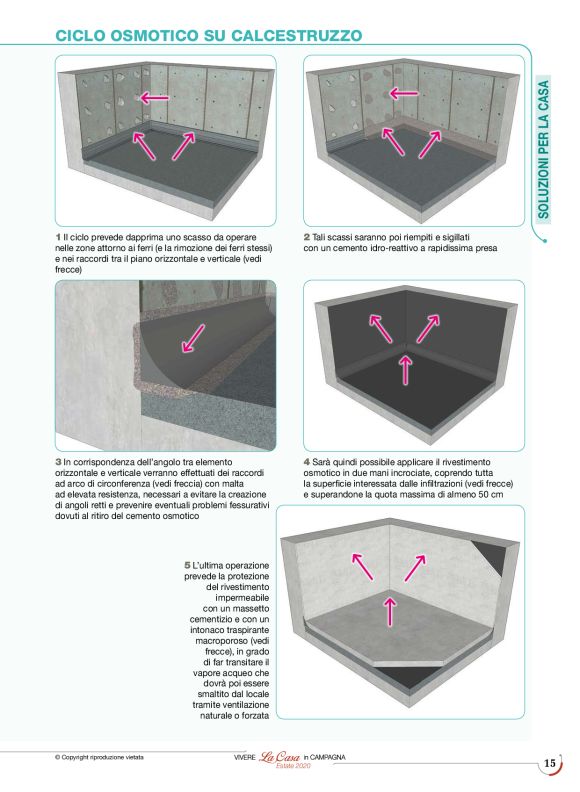 CICLO OSMOTICO SU CALCESTRUZZO

SOLUZIONI PER LA CASA

1 Il ciclo prevede dapprima uno scasso da operare nelle zone attorno ai ferri (e la rimozione dei ferri stessi) e nei raccordi tra il piano orizzontale e verticale (vedi frecce)

2 Tali scassi saranno poi riempiti e sigillati con un cemento idro-reattivo a rapidissima presa

3 In corrispondenza dell'angolo tra elemento orizzontale e verticale verranno effettuati dei raccordi ad arco di circonferenza (vedi freccia) con malta ad elevata resistenza, necessari a evitare la creazione di angoli retti e prevenire eventuali problemi fessurativi dovuti al ritiro del cemento osmotico

4 Sarà quindi possibile applicare il rivestimento osmotico in due mani incrociate, coprendo tutta la superficie interessata dalle infiltrazioni (vedi frecce) e superandone la quota massima di almeno 50 cm

5 L'ultima operazione prevede la protezione del rivestimento impermeabile con un massetto cementizio e con un intonaco traspirante macroporoso (vedi frecce), in grado di far transitare il vapore acqueo che dovrà poi essere smaltito dal locale tramite ventilazione naturale o forzata

© Copyright riproduzione vietata

VIVERE La Casa in CAMPAGNA Estate 2020

15