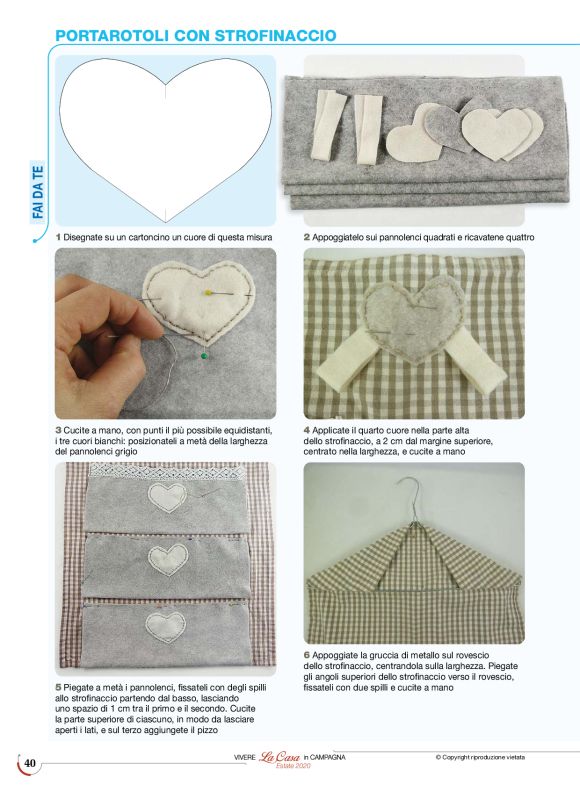 PORTAROTOLI CON STROFINACCIO

FAI DA TE

1 Disegnate su un cartoncino un cuore di questa misura

2 Appoggiatelo sui pannolenci quadrati e ricavatene quattro

3 Cucite a mano, con punti il più possibile equidistanti, i tre cuori bianchi: posizionateli a metà della larghezza del pannolenci grigio

4 Applicate il quarto cuore nella parte alta dello strofinaccio, a 2 cm dal margine superiore, centrato nella larghezza, e cucite a mano

5 Piegate a metà i pannolenci, fissateli con degli spilli allo strofinaccio partendo dal basso, lasciando uno spazio di 1 cm tra il primo e il secondo. Cucite la parte superiore di ciascuno, in modo da lasciare aperti i lati, e sul terzo aggiungete il pizzo

6 Appoggiate la gruccia di metallo sul rovescio dello strofinaccio, centrandola sulla larghezza. Piegate gli angoli superiori dello strofinaccio verso il rovescio, fissateli con due spilli e cucite a mano

40

VIVERE La Casa in CAMPAGNA Estate 2020

© Copyright riproduzione vietata