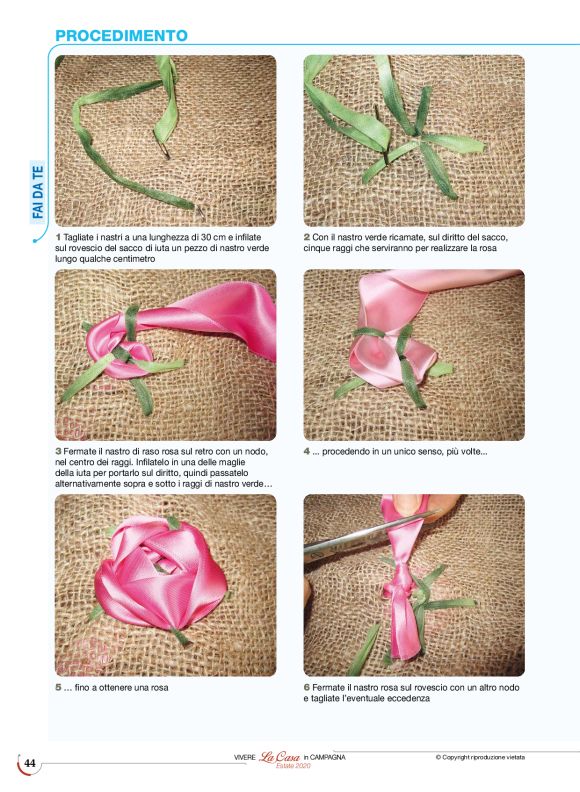 PROCEDIMENTO

FAI DA TE

1 Tagliate i nastri a una lunghezza di 30 cm e infilate sul rovescio del sacco di iuta un pezzo di nastro verde lungo qualche centimetro

2 Con il nastro verde ricamate, sul diritto del sacco, cinque raggi che serviranno per realizzare la rosa

3 Fermate il nastro di raso rosa sul retro con un nodo, nel centro dei raggi. Infilatelo in una delle maglie della iuta per portarlo sul diritto, quindi passatelo alternativamente sopra e sotto i raggi di nastro verde...

4 ... procedendo in un unico senso, più volte...

5 ... fino a ottenere una rosa

6 Fermate il nastro rosa sul rovescio con un altro nodo e tagliate l'eventuale eccedenza

44

VIVERE La Casa in CAMPAGNA Estate 2020

© Copyright riproduzione vietata