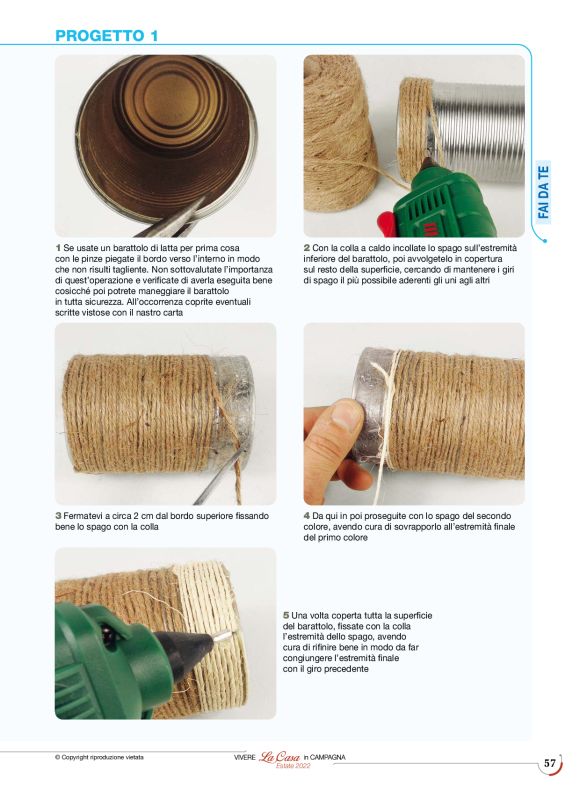 PROGETTO 1

FAI DA TE

1 Se usate un barattolo di latta per prima cosa con le pinze piegate il bordo verso l'interno in modo che non risulti tagliente. Non sottovalutate l'importanza di quest'operazione e verificate di averla eseguita bene cosicché poi potrete maneggiare il barattolo in tutta sicurezza. All'occorrenza coprite eventuali scritte vistose con il nastro carta

2 Con la colla a caldo incollate lo spago sull'estremità inferiore del barattolo, poi avvolgetelo in copertura sul resto della superficie, cercando di mantenere i giri di spago il più possibile aderenti gli uni agli altri

3 Fermatevi a circa 2 cm dal bordo superiore fissando bene lo spago con la colla

4 Da qui in poi proseguite con lo spago del secondo colore, avendo cura di sovrapporlo all'estremità finale del primo colore

5 Una volta coperta tutta la superficie del barattolo, fissate con la colla l'estremità dello spago, avendo cura di rifinire bene in modo da far congiungere l'estremità finale con il giro precedente

© Copyright riproduzione vietata

VIVERE La Casa in CAMPAGNA Estate 2022

57