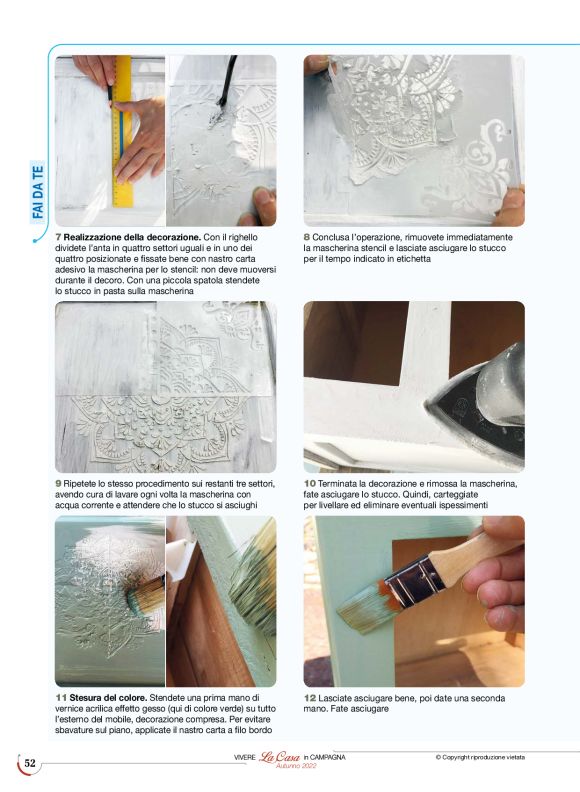 FAI DA TE

7 Realizzazione della decorazione. Con il righello dividete l'anta in quattro settori uguali e in uno dei quattro posizionate e fissate bene con nastro carta adesivo la mascherina per lo stencil: non deve muoversi durante il decoro. Con una piccola spatola stendete lo stucco in pasta sulla mascherina

8 Conclusa l'operazione, rimuovete immediatamente la mascherina stencil e lasciate asciugare lo stucco per il tempo indicato in etichetta

9 Ripetete lo stesso procedimento sui restanti tre settori, avendo cura di lavare ogni volta la mascherina con acqua corrente e attendere che lo stucco si asciughi

10 Terminata la decorazione e rimossa la mascherina, fate asciugare lo stucco. Quindi, carteggiate per livellare ed eliminare eventuali ispessimenti

11 Stesura del colore. Stendete una prima mano di vernice acrilica effetto gesso (qui di colore verde) su tutto l'esterno del mobile, decorazione compresa. Per evitare sbavature sul piano, applicate il nastro carta a filo bordo

12 Lasciate asciugare bene, poi date una seconda mano. Fate asciugare

52

VIVERE La Casa in CAMPAGNA Autunno 2022

© Copyright riproduzione vietata