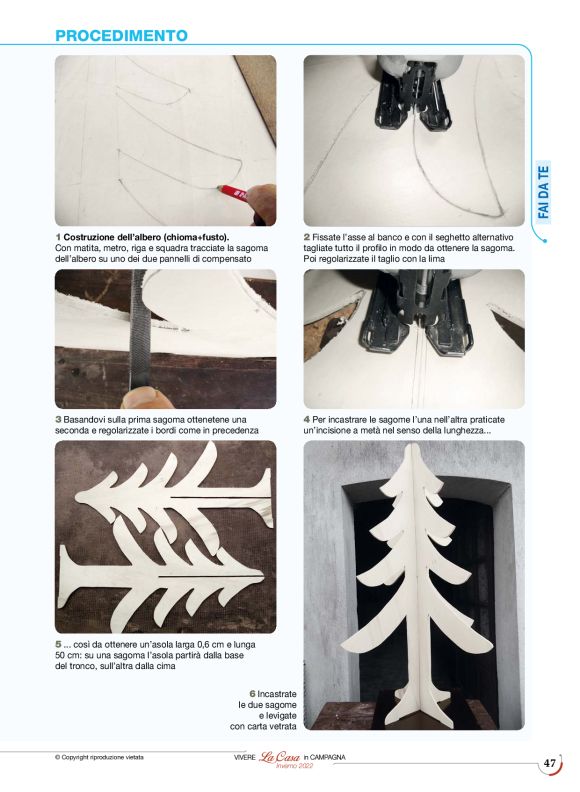 PROCEDIMENTO

FAI DA TE

1 Costruzione dell'albero (chioma+fusto).
Con matita, metro, riga e squadra tracciate la sagoma dell'albero su uno dei due pannelli di compensato

2 Fissate l'asse al banco e con il seghetto alternativo tagliate tutto il profilo in modo da ottenere la sagoma. Poi regolarizzate il taglio con la lima

3 Basandovi sulla prima sagoma ottenetene una seconda e regolarizzate i bordi come in precedenza

4 Per incastrare le sagome l'una nell'altra praticate un'incisione a metà nel senso della lunghezza...

5 ... così da ottenere un'asola larga 0,6 cm e lunga 50 cm: su una sagoma l'asola partirà dalla base del tronco, sull'altra dalla cima

6 Incastrate le due sagome e levigate con carta vetrata

© Copyright riproduzione vietata

VIVERE La Casa in CAMPAGNA Inverno 2022

47