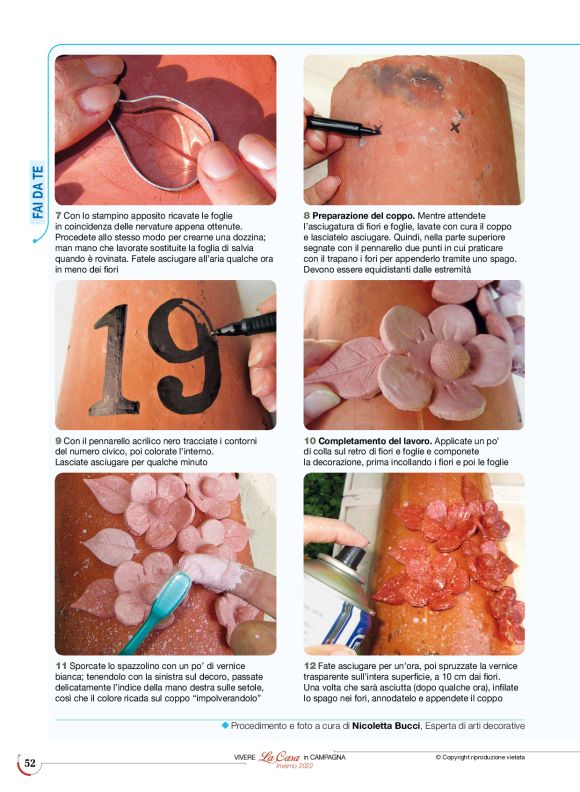 FAI DA TE

7 Con lo stampino apposito ricavate le foglie in coincidenza delle nervature appena ottenute. Procedete allo stesso modo per crearne una dozzina; man mano che lavorate sostituite la foglia di salvia quando è rovinata. Fatele asciugare all'aria qualche ora in meno dei fiori

8 Preparazione del coppo. Mentre attendete l'asciugatura di fiori e foglie, lavate con cura il coppo e lasciatelo asciugare. Quindi, nella parte superiore segnate con il pennarello due punti in cui praticare con il trapano i fori per appenderlo tramite uno spago. Devono essere equidistanti dalle estremità

19

9 Con il pennarello acrilico nero tracciate i contorni del numero civico, poi colorate l'interno. Lasciate asciugare per qualche minuto

10 Completamento del lavoro. Applicate un po' di colla sul retro di fiori e foglie e componete la decorazione, prima incollando i fiori e poi le foglie

11 Sporcate lo spazzolino con un po' di vernice bianca; tenendolo con la sinistra sul decoro, passate delicatamente l'indice della mano destra sulle setole, così che il colore ricada sul coppo "impolverandolo"

12 Fate asciugare per un'ora, poi spruzzate la vernice trasparente sull'intera superficie, a 10 cm dai fiori. Una volta che sarà asciutta (dopo qualche ora), infilate lo spago nei fori, annodatelo e appendete il coppo

Procedimento e foto a cura di Nicoletta Bucci, Esperta di arti decorative

52

VIVERE La Casa in CAMPAGNA Inverno 2022

© Copyright riproduzione vietata