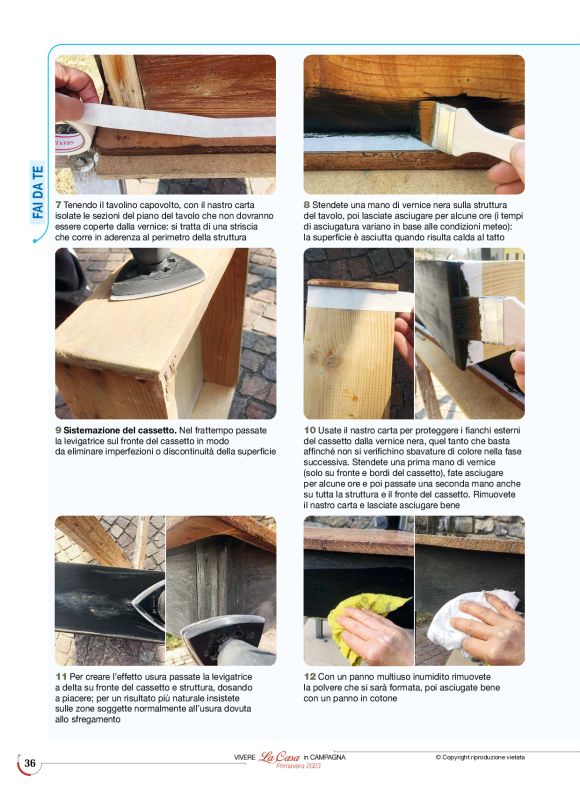 FAI DA TE

7 Tenendo il tavolino capovolto, con il nastro carta isolate le sezioni del piano del tavolo che non dovranno essere coperte dalla vernice: si tratta di una striscia che corre in aderenza al perimetro della struttura

8 Stendete una mano di vernice nera sulla struttura del tavolo, poi lasciate asciugare per alcune ore (i tempi di asciugatura variano in base alle condizioni meteo): la superficie è asciutta quando risulta calda al tatto

9 Sistemazione del cassetto. Nel frattempo passate la levigatrice sul fronte del cassetto in modo da eliminare imperfezioni o discontinuità della superficie

10 Usate il nastro carta per proteggere i fianchi esterni del cassetto dalla vernice nera, quel tanto che basta affinché non si verifichino sbavature di colore nella fase successiva. Stendete una prima mano di vernice (solo su fronte e bordi del cassetto), fate asciugare per alcune ore e poi passate una seconda mano anche su tutta la struttura e il fronte del cassetto. Rimuovete il nastro carta e lasciate asciugare bene

11 Per creare l'effetto usura passate la levigatrice a delta su fronte del cassetto e struttura, dosando a piacere; per un risultato più naturale insistete sulle zone soggette normalmente all'usura dovuta allo sfregamento

12 Con un panno multiuso inumidito rimuovete la polvere che si sarà formata, poi asciugate bene con un panno in cotone

36

VIVERE La Casa in CAMPAGNA Primavera 2023

© Copyright riproduzione vietata