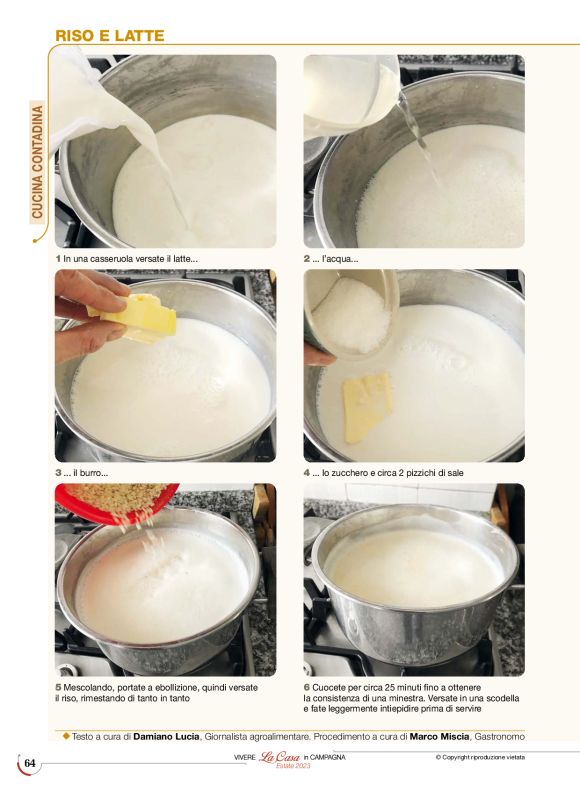 RISO E LATTE

CUCINA CONTADINA

1 In una casseruola versate il latte...

2 ... l'acqua...

3 ... il burro...

4 ... lo zucchero e circa 2 pizzichi di sale

5 Mescolando, portate a ebollizione, quindi versate il riso, rimestando di tanto in tanto

6 Cuocete per circa 25 minuti fino a ottenere la consistenza di una minestra. Versate in una scodella e fate leggermente intiepidire prima di servire

Testo a cura di Damiano Lucia, Giornalista agroalimentare. Procedimento a cura di Marco Miscia, Gastronomo

64

VIVERE La Casa in CAMPAGNA Estate 2023

© Copyright riproduzione vietata