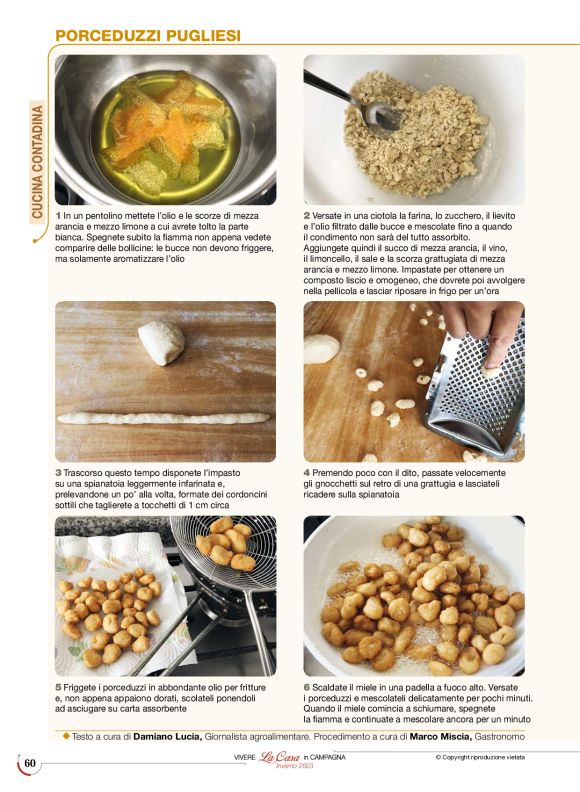 PORCEDUZZI PUGLIESI

CUCINA CONTADINA

1 In un pentolino mettete l'olio e le scorze di mezza arancia e mezzo limone a cui avrete tolto la parte bianca. Spegnete subito la fiamma non appena vedete comparire delle bollicine: le bucce non devono friggere, ma solamente aromatizzare l'olio

2 Versate in una ciotola la farina, lo zucchero, il lievito e l'olio filtrato dalle bucce e mescolate fino a quando il condimento non sarà del tutto assorbito. Aggiungete quindi il succo di mezza arancia, il vino, il limoncello, il sale e la scorza grattugiata di mezza arancia e mezzo limone. Impastate per ottenere un composto liscio e omogeneo, che dovrete poi avvolgere nella pellicola e lasciar riposare in frigo per un'ora

3 Trascorso questo tempo disponete l'impasto su una spianatoia leggermente infarinata e, prelevandone un po' alla volta, formate dei cordoncini sottili che taglierete a tocchetti di 1 cm circa

4 Premendo poco con il dito, passate velocemente gli gnocchetti sul retro di una grattugia e lasciateli ricadere sulla spianatoia

5 Friggete i porceduzzi in abbondante olio per fritture e, non appena appaiono dorati, scolateli ponendoli ad asciugare su carta assorbente

6 Scaldate il miele in una padella a fuoco alto. Versate i porceduzzi e mescolateli delicatamente per pochi minuti. Quando il miele comincia a schiumare, spegnete la fiamma e continuate a mescolare ancora per un minuto

Testo a cura di Damiano Lucia, Giornalista agroalimentare. Procedimento a cura di Marco Miscia, Gastronomo

60 VIVERE La Casa in CAMPAGNA Inverno 2023 © Copyright riproduzione vietata