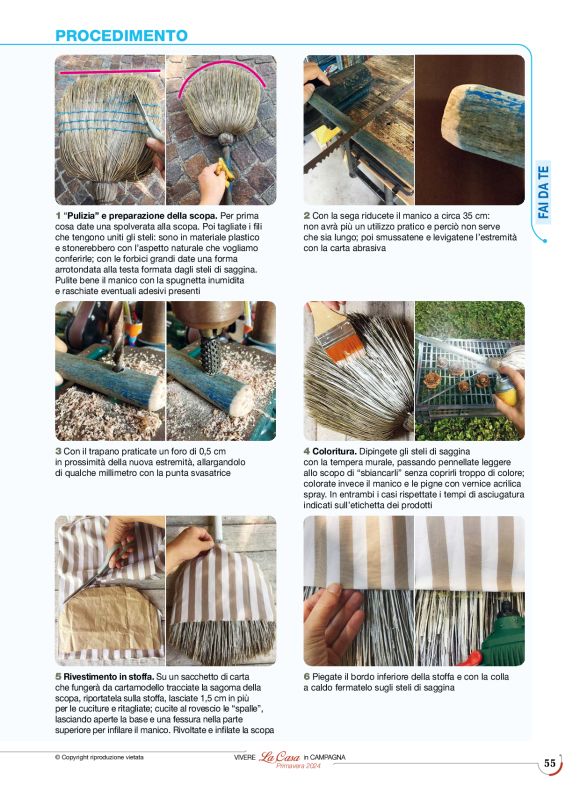 PROCEDIMENTO

FAI DA TE

1 "Pulizia" e preparazione della scopa. Per prima cosa date una spolverata alla scopa. Poi tagliate i fili che tengono uniti gli steli: sono in materiale plastico e stonerebbero con l'aspetto naturale che vogliamo conferirle; con le forbici grandi date una forma arrotondata alla testa formata dagli steli di saggina. Pulite bene il manico con la spugnetta inumidita e raschiate eventuali adesivi presenti

2 Con la sega riducete il manico a circa 35 cm: non avrà più un utilizzo pratico e perciò non serve che sia lungo; poi smussatene e levigatene l'estremità con la carta abrasiva

3 Con il trapano praticate un foro di 0,5 cm in prossimità della nuova estremità, allargandolo di qualche millimetro con la punta svasatrice

4 Coloritura. Dipingete gli steli di saggina con la tempera murale, passando pennellate leggere allo scopo di "sbiancarli" senza coprirli troppo di colore; colorate invece il manico e le pigne con vernice acrilica spray. In entrambi i casi rispettate i tempi di asciugatura indicati sull'etichetta dei prodotti

5 Rivestimento in stoffa. Su un sacchetto di carta che fungerà da cartamodello tracciate la sagoma della scopa, riportatela sulla stoffa, lasciate 1,5 cm in più per le cuciture e ritagliate; cucite al rovescio le "spalle", lasciando aperte la base e una fessura nella parte superiore per infilare il manico. Rivoltate e infilate la scopa

6 Piegate il bordo inferiore della stoffa e con la colla a caldo fermatelo sugli steli di saggina

© Copyright riproduzione vietata

VIVERE La Casa in CAMPAGNA Primavera 2024

55