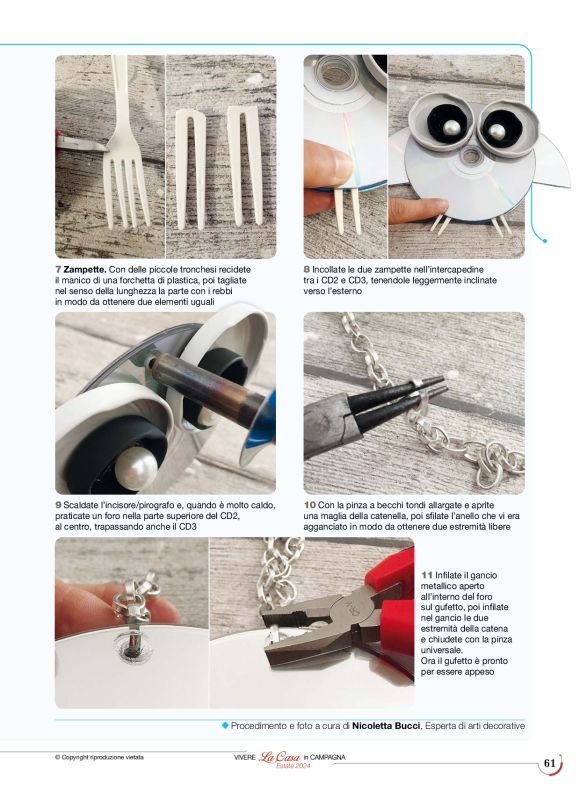 7 Zampette. Con delle piccole tronchesi recidete il manico di una forchetta di plastica, poi tagliate nel senso della lunghezza la parte con i rebbi in modo da ottenere due elementi uguali

8 Incollate le due zampette nell'intercapedine tra i CD2 e CD3, tenendole leggermente inclinate verso l'esterno

9 Scaldate l'incisore/pirografo e, quando è molto caldo, praticate un foro nella parte superiore del CD2, al centro, trapassando anche il CD3

10 Con la pinza a becchi tondi allargate e aprite una maglia della catenella, poi sfilate l'anello che vi era agganciato in modo da ottenere due estremità libere

11 Infilate il gancio metallico aperto all'interno del foro sul gufetto, poi infilate nel gancio le due estremità della catena e chiudete con la pinza universale. Ora il gufetto è pronto per essere appeso

Procedimento e foto a cura di Nicoletta Bucci, Esperta di arti decorative

© Copyright riproduzione vietata

VIVERE La Casa in CAMPAGNA Estate 2024

61