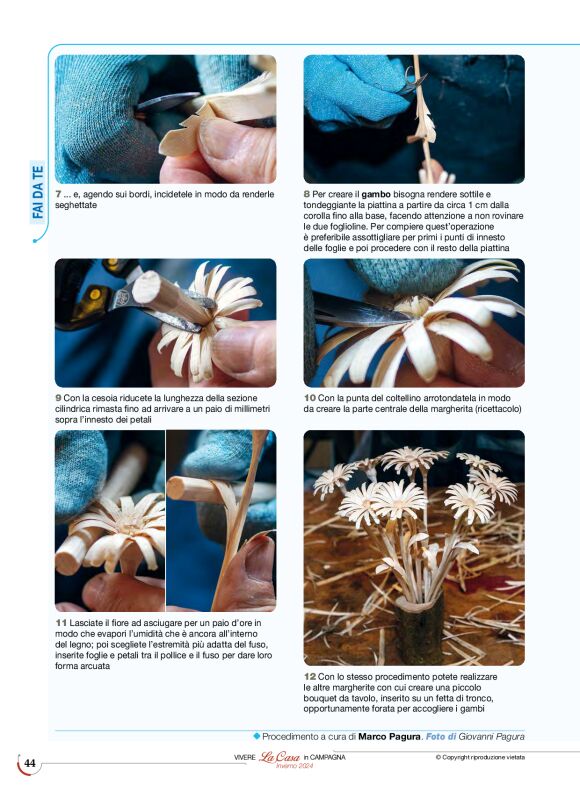 FAI DA TE

7 ... e, agendo sui bordi, incidetele in modo da renderle seghettate

8 Per creare il gambo bisogna rendere sottile e tondeggiante la piattina a partire da circa 1 cm dalla corolla fino alla base, facendo attenzione a non rovinare le due foglioline. Per compiere quest'operazione è preferibile assottigliare per primi i punti di innesto delle foglie e poi procedere con il resto della piattina

9 Con la cesoia riducete la lunghezza della sezione cilindrica rimasta fino ad arrivare a un paio di millimetri sopra l'innesto dei petali

10 Con la punta del coltellino arrotondatela in modo da creare la parte centrale della margherita (ricettacolo)

11 Lasciate il fiore ad asciugare per un paio d'ore in modo che evapori l'umidità che è ancora all'interno del legno; poi scegliete l'estremità più adatta del fuso, inserite foglie e petali tra il pollice e il fuso per dare loro forma arcuata

12 Con lo stesso procedimento potete realizzare le altre margherite con cui creare una piccolo bouquet da tavolo, inserito su un fetta di tronco, opportunamente forata per accogliere i gambi

Procedimento a cura di Marco Pagura. Foto di Giovanni Pagura

44

VIVERE La Casa in CAMPAGNA Inverno 2024

© Copyright riproduzione vietata