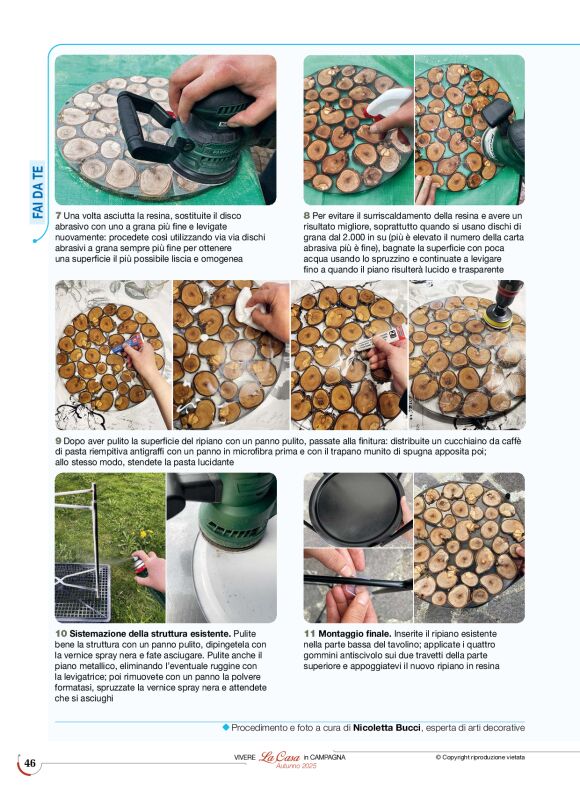 FAI DA TE

7 Una volta asciutta la resina, sostituite il disco abrasivo con uno a grana più fine e levigate nuovamente: procedete così utilizzando via via dischi abrasivi a grana sempre più fine per ottenere una superficie il più possibile liscia e omogenea

8 Per evitare il surriscaldamento della resina e avere un risultato migliore, soprattutto quando si usano dischi di grana dal 2.000 in su (più è elevato il numero della carta abrasiva più è fine), bagnate la superficie con poca acqua usando lo spruzzino e continuate a levigare fino a quando il piano risulterà lucido e trasparente

9 Dopo aver pulito la superficie del ripiano con un panno pulito, passate alla finitura: distribuite un cucchiaino da caffè di pasta riempitiva antigraffi con un panno in microfibra prima e con il trapano munito di spugna apposita poi; allo stesso modo, stendete la pasta lucidante

10 Sistemazione della struttura esistente. Pulite bene la struttura con un panno pulito, dipingetela con la vernice spray nera e fate asciugare. Pulite anche il piano metallico, eliminando l'eventuale ruggine con la levigatrice; poi rimuovete con un panno la polvere formatasi, spruzzate la vernice spray nera e attendete che si asciughi

11 Montaggio finale. Inserite il ripiano esistente nella parte bassa del tavolino; applicate i quattro gommini antiscivolo sui due travetti della parte superiore e appoggiatevi il nuovo ripiano in resina

Procedimento e foto a cura di Nicoletta Bucci, esperta di arti decorative

46 VIVERE La Casa in CAMPAGNA Autunno 2025 © Copyright riproduzione vietata