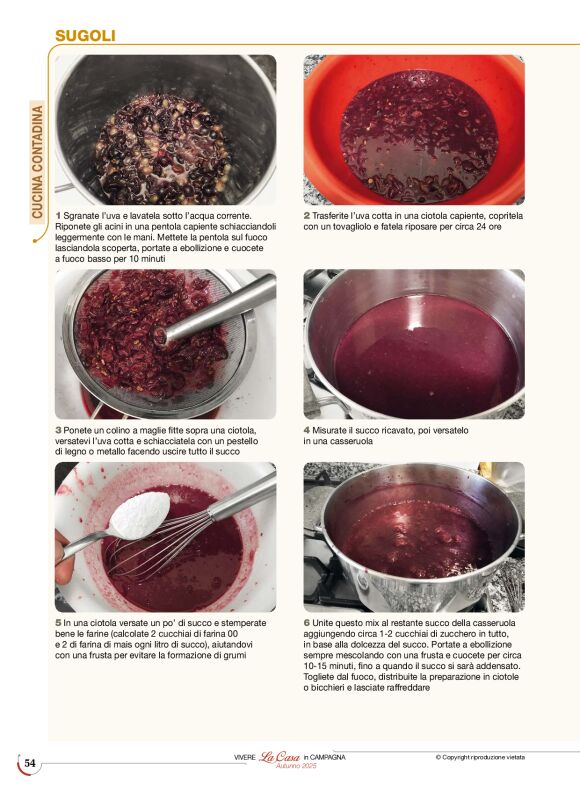 SUGOLI

CUCINA CONTADINA

1 Sgranate l'uva e lavatela sotto l'acqua corrente. Riponete gli acini in una pentola capiente schiacciandoli leggermente con le mani. Mettete la pentola sul fuoco lasciandola scoperta, portate a ebollizione e cuocete a fuoco basso per 10 minuti

2 Trasferite l'uva cotta in una ciotola capiente, copritela con un tovagliolo e fatela riposare per circa 24 ore

3 Ponete un colino a maglie fitte sopra una ciotola, versatevi l'uva cotta e schiacciatela con un pestello di legno o metallo facendo uscire tutto il succo

4 Misurate il succo ricavato, poi versatelo in una casseruola

5 In una ciotola versate un po' di succo e stemperate bene le farine (calcolate 2 cucchiai di farina 00 e 2 di farina di mais ogni litro di succo), aiutandovi con una frusta per evitare la formazione di grumi

6 Unite questo mix al restante succo della casseruola aggiungendo circa 1-2 cucchiai di zucchero in tutto, in base alla dolcezza del succo. Portate a ebollizione sempre mescolando con una frusta e cuocete per circa 10-15 minuti, fino a quando il succo si sarà addensato. Togliete dal fuoco, distribuite la preparazione in ciotole o bicchieri e lasciate raffreddare

54

VIVERE La Casa in CAMPAGNA
Autunno 2025

© Copyright riproduzione vietata