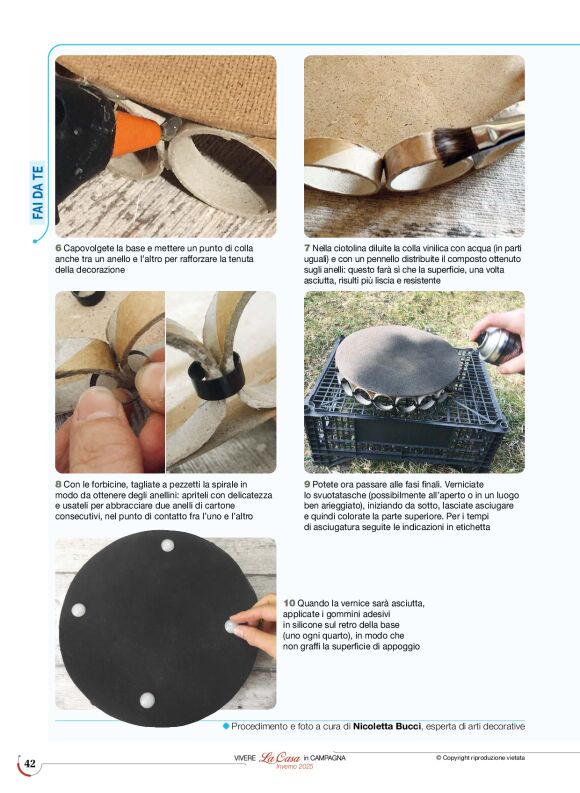 FAI DA TE

6 Capovolgete la base e mettere un punto di colla anche tra un anello e l'altro per rafforzare la tenuta della decorazione

7 Nella ciotolina diluite la colla vinilica con acqua (in parti uguali) e con un pennello distribuite il composto ottenuto sugli anelli: questo farà sì che la superficie, una volta asciutta, risulti più liscia e resistente

8 Con le forbicine, tagliate a pezzetti la spirale in modo da ottenere degli anellini: apriteli con delicatezza e usateli per abbracciare due anelli di cartone consecutivi, nel punto di contatto fra l'uno e l'altro

9 Potete ora passare alle fasi finali. Verniciate lo svuotatasche (possibilmente all'aperto o in un luogo ben arieggiato), iniziando da sotto, lasciate asciugare e quindi colorate la parte superiore. Per i tempi di asciugatura seguite le indicazioni in etichetta

10 Quando la vernice sarà asciutta, applicate i gommini adesivi in silicone sul retro della base (uno ogni quarto), in modo che non graffi la superficie di appoggio

Procedimento e foto a cura di Nicoletta Bucci, esperta di arti decorative

42

VIVERE La Casa in CAMPAGNA Inverno 2025

© Copyright riproduzione vietata