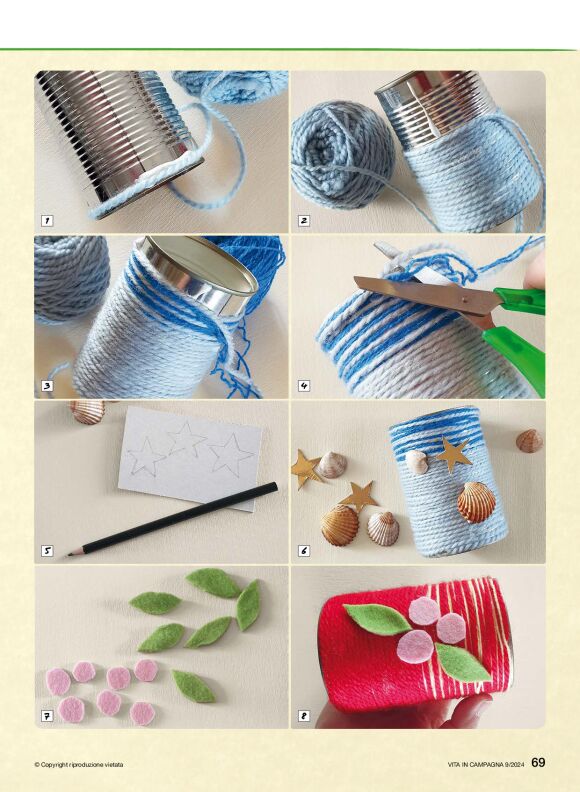 1

2

3

4

5

6

7

8

© Copyright riproduzione vietata

VITA IN CAMPAGNA 9/2024 69