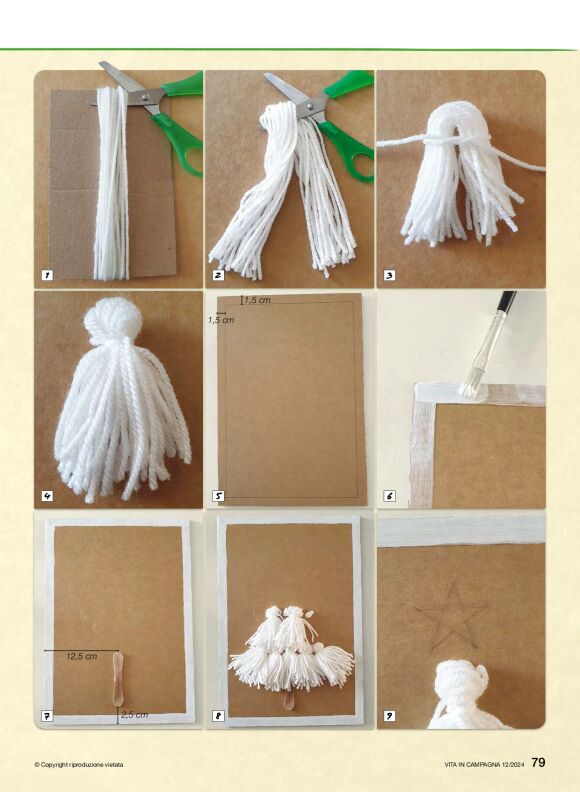 1

2

3

4

1,5 cm
1,5 cm

5

6

12,5 cm
2,5 cm

7

8

9

© Copyright riproduzione vietata

VITA IN CAMPAGNA 12/2024 79