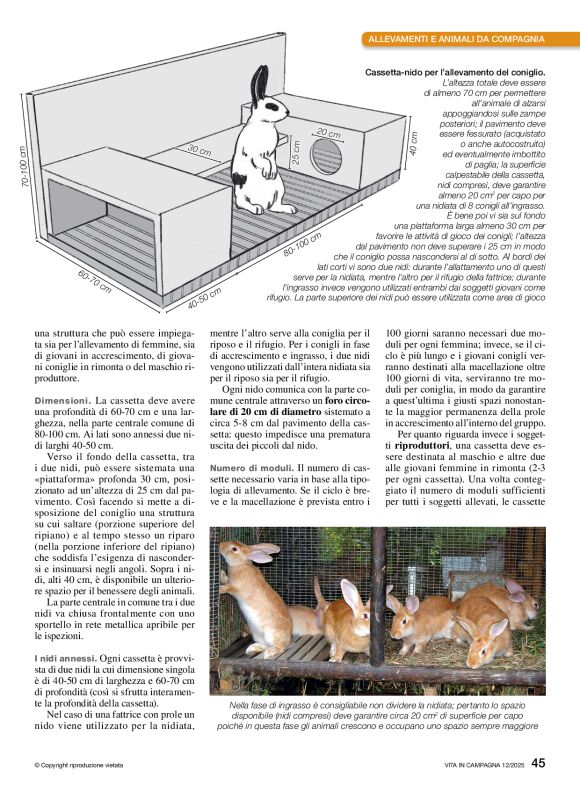 ALLEVAMENTI E ANIMALI DA COMPAGNIA

70-100 cm
30 cm
25 cm
20 cm
40 cm
80-100 cm
60-70 cm
40-50 cm

**Cassetta-nido per l'allevamento del coniglio.** L'altezza totale deve essere di almeno 70 cm per permettere all'animale di alzarsi appoggiandosi sulle zampe posteriori; il pavimento deve essere fessurato (acquistato o anche autocostruito) ed eventualmente imbottito di paglia; la superficie calpestabile della cassetta, nidi compresi, deve garantire almeno 20 cm² per capo per una nidiata di 8 conigli all'ingrasso. È bene poi vi sia sul fondo una piattaforma larga almeno 30 cm per favorire le attività di gioco dei conigli; l'altezza dal pavimento non deve superare i 25 cm in modo che il coniglio possa nascondersi al di sotto. Ai bordi dei lati corti vi sono due nidi: durante l'allattamento uno di questi serve per la nidiata, mentre l'altro per il rifugio della fattrice; durante l'ingrasso invece vengono utilizzati entrambi dai soggetti giovani come rifugio. La parte superiore dei nidi può essere utilizzata come area di gioco

una struttura che può essere impiegata sia per l'allevamento di femmine, sia di giovani in accrescimento, di giovani coniglie in rimonta o del maschio riproduttore.

**Dimensioni.** La cassetta deve avere una profondità di 60-70 cm e una larghezza, nella parte centrale comune di 80-100 cm. Ai lati sono annessi due nidi larghi 40-50 cm.

Verso il fondo della cassetta, tra i due nidi, può essere sistemata una «piattaforma» profonda 30 cm, posizionato ad un'altezza di 25 cm dal pavimento. Così facendo si mette a disposizione del coniglio una struttura su cui saltare (porzione superiore del ripiano) e al tempo stesso un riparo (nella porzione inferiore del ripiano) che soddisfa l'esigenza di nascondersi e insinuarsi negli angoli. Sopra i nidi, alti 40 cm, è disponibile un ulteriore spazio per il benessere degli animali.

La parte centrale in comune tra i due nidi va chiusa frontalmente con uno sportello in rete metallica apribile per le ispezioni.

**I nidi annessi.** Ogni cassetta è provvista di due nidi la cui dimensione singola è di 40-50 cm di larghezza e 60-70 cm di profondità (così si sfrutta interamente la profondità della cassetta).

Nel caso di una fattrice con prole un nido viene utilizzato per la nidiata, mentre l'altro serve alla coniglia per il riposo e il rifugio. Per i conigli in fase di accrescimento e ingrasso, i due nidi vengono utilizzati dall'intera nidiata sia per il riposo sia per il rifugio.

Ogni nido comunica con la parte comune centrale attraverso un **foro circolare di 20 cm di diametro** sistemato a circa 5-8 cm dal pavimento della cassetta: questo impedisce una prematura uscita dei piccoli dal nido.

**Numero di moduli.** Il numero di cassette necessario varia in base alla tipologia di allevamento. Se il ciclo è breve e la macellazione è prevista entro i 100 giorni saranno necessari due moduli per ogni femmina; invece, se il ciclo è più lungo e i giovani conigli verranno destinati alla macellazione oltre 100 giorni di vita, serviranno tre moduli per coniglia, in modo da garantire a quest'ultima i giusti spazi nonostante la maggior permanenza della prole in accrescimento all'interno del gruppo.

Per quanto riguarda invece i soggetti **riproduttori**, una cassetta deve essere destinata al maschio e altre due alle giovani femmine in rimonta (2-3 per ogni cassetta). Una volta conteggiato il numero di moduli sufficienti per tutti i soggetti allevati, le cassette

Nella fase di ingrasso è consigliabile non dividere la nidiata; pertanto lo spazio disponibile (nidi compresi) deve garantire circa 20 cm² di superficie per capo poiché in questa fase gli animali crescono e occupano uno spazio sempre maggiore

© Copyright riproduzione vietata

VITA IN CAMPAGNA 12/2025 45