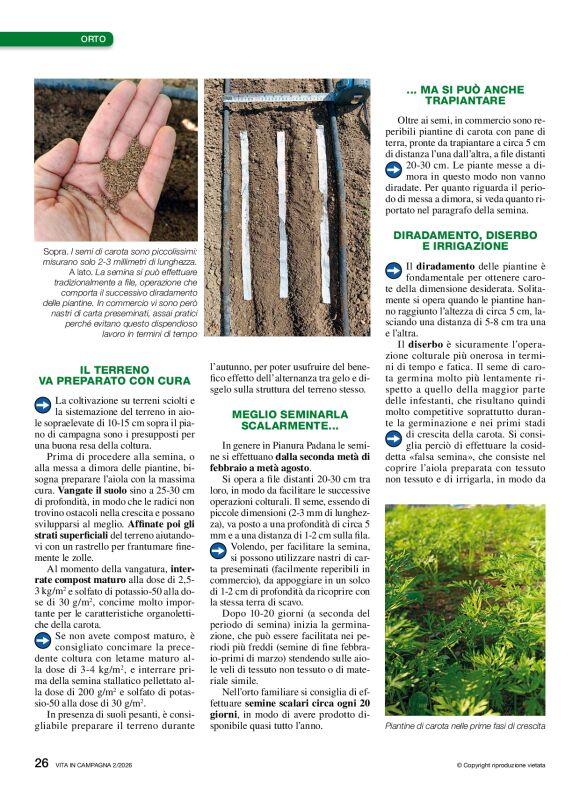 ORTO

Sopra. I semi di carota sono piccolissimi: misurano solo 2-3 millimetri di lunghezza. A lato. La semina si può effettuare tradizionalmente a file, operazione che comporta il successivo diradamento delle piantine. In commercio vi sono però nastri di carta preseminati, assai pratici perché evitano questo dispendioso lavoro in termini di tempo

IL TERRENO VA PREPARATO CON CURA

La coltivazione su terreni sciolti e la sistemazione del terreno in aiole sopraelevate di 10-15 cm sopra il piano di campagna sono i presupposti per una buona resa della coltura.

Prima di procedere alla semina, o alla messa a dimora delle piantine, bisogna preparare l'aiola con la massima cura. Vangate il suolo sino a 25-30 cm di profondità, in modo che le radici non trovino ostacoli nella crescita e possano svilupparsi al meglio. Affinate poi gli strati superficiali del terreno aiutandovi con un rastrello per frantumare finemente le zolle.

Al momento della vangatura, interrate compost maturo alla dose di 2,5-3 kg/m$^2$ e solfato di potassio-50 alla dose di 30 g/m$^2$, concime molto importante per le caratteristiche organolettiche della carota.

Se non avete compost maturo, è consigliato concimare la precedente coltura con letame maturo alla dose di 3-4 kg/m$^2$, e interrare prima della semina stallatico pellettato alla dose di 200 g/m$^2$ e solfato di potassio-50 alla dose di 30 g/m$^2$.

In presenza di suoli pesanti, è consigliabile preparare il terreno durante l'autunno, per poter usufruire del benefico effetto dell'alternanza tra gelo e disgelo sulla struttura del terreno stesso.

MEGLIO SEMINARLA SCALARMENTE...

In genere in Pianura Padana le semine si effettuano dalla seconda metà di febbraio a metà agosto.

Si opera a file distanti 20-30 cm tra loro, in modo da facilitare le successive operazioni colturali. Il seme, essendo di piccole dimensioni (2-3 mm di lunghezza), va posto a una profondità di circa 5 mm e a una distanza di 1-2 cm sulla fila.

Volendo, per facilitare la semina, si possono utilizzare nastri di carta preseminati (facilmente reperibili in commercio), da appoggiare in un solco di 1-2 cm di profondità da ricoprire con la stessa terra di scavo.

Dopo 10-20 giorni (a seconda del periodo di semina) inizia la germinazione, che può essere facilitata nei periodi più freddi (semine di fine febbraio-primi di marzo) stendendo sulle aiole veli di tessuto non tessuto o di materiale simile.

Nell'orto familiare si consiglia di effettuare semine scalari circa ogni 20 giorni, in modo di avere prodotto disponibile quasi tutto l'anno.

... MA SI PUÒ ANCHE TRAPIANTARE

Oltre ai semi, in commercio sono reperibili piantine di carota con pane di terra, pronte da trapiantare a circa 5 cm di distanza l'una dall'altra, a file distanti 20-30 cm. Le piante messe a dimora in questo modo non vanno diradate. Per quanto riguarda il periodo di messa a dimora, si veda quanto riportato nel paragrafo della semina.

DIRADAMENTO, DISERBO E IRRIGAZIONE

Il diradamento delle piantine è fondamentale per ottenere carote della dimensione desiderata. Solitamente si opera quando le piantine hanno raggiunto l'altezza di circa 5 cm, lasciando una distanza di 5-8 cm tra una e l'altra.

Il diserbo è sicuramente l'operazione colturale più onerosa in termini di tempo e fatica. Il seme di carota germina molto più lentamente rispetto a quello della maggior parte delle infestanti, che risultano quindi molto competitive soprattutto durante la germinazione e nei primi stadi di crescita della carota. Si consiglia perciò di effettuare la cosiddetta «falsa semina», che consiste nel coprire l'aiola preparata con tessuto non tessuto e di irrigarla, in modo da

Piantine di carota nelle prime fasi di crescita

26 VITA IN CAMPAGNA 2/2026

© Copyright riproduzione vietata